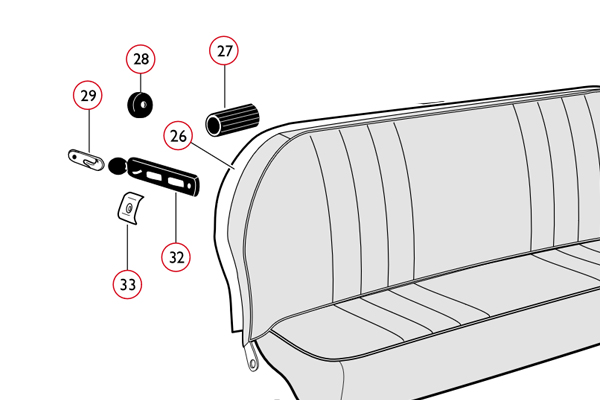 28
27
29
26
32
33