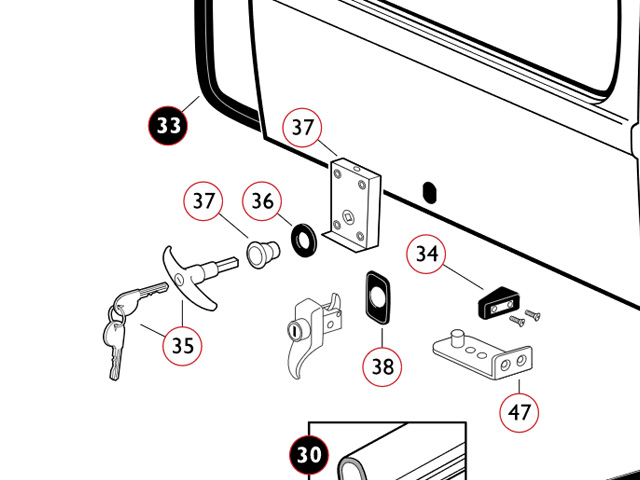 33
37
37
36
34
35
38
47
30