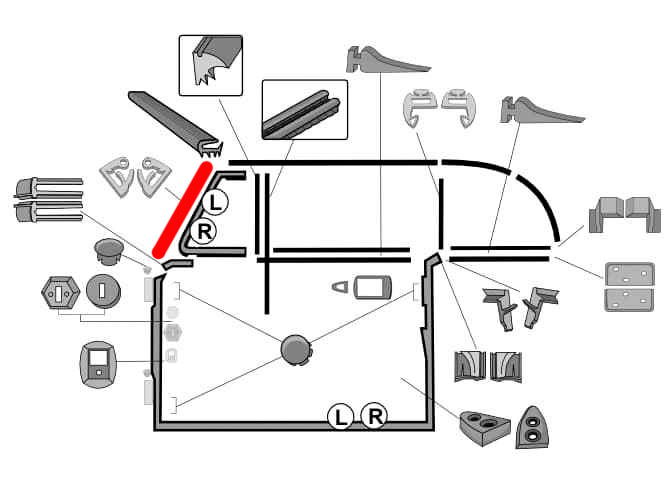 L
R
L R