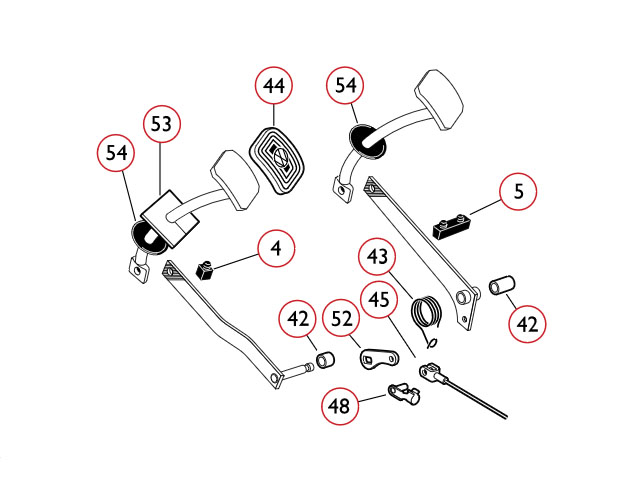 44
54
53
54
5
4
43
45
42
52
42
48